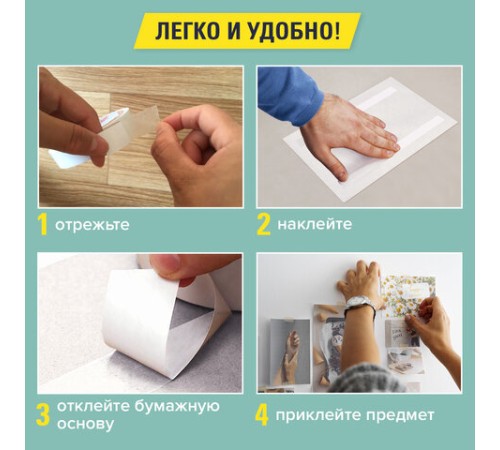 ЛЕГКО И УДОБНО!

1 отрежьте

2 наклейте

3 отклейте бумажную основу

4 приклейте предмет