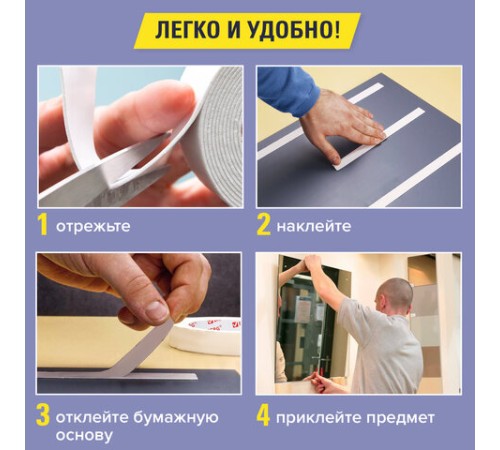 ЛЕГКО И УДОБНО!

1 отрежьте

2 наклейте

3 отклейте бумажную основу

4 приклейте предмет