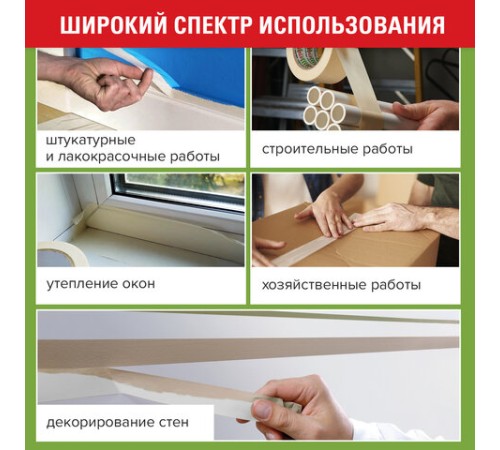 ШИРОКИЙ СПЕКТР ИСПОЛЬЗОВАНИЯ

штукатурные и лакокрасочные работы

строительные работы

утепление окон

хозяйственные работы

декорирование стен