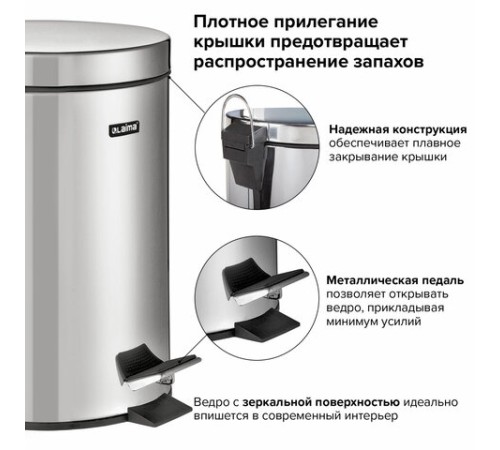 Плотное прилегание крышки предотвращает распространение запахов

Laima

Надежная конструкция обеспечивает плавное закрывание крышки

Металлическая педаль позволяет открывать ведро, прикладывая минимум усилий

Ведро с зеркальной поверхностью идеально впишется в современный интерьер