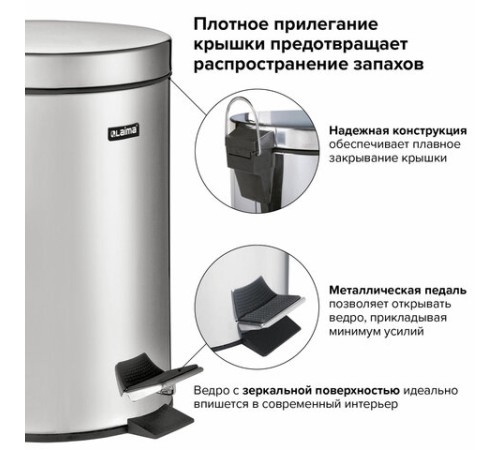 Плотное прилегание крышки предотвращает распространение запахов

Laima

Надежная конструкция обеспечивает плавное закрывание крышки

Металлическая педаль позволяет открывать ведро, прикладывая минимум усилий

Ведро с зеркальной поверхностью идеально впишется в современный интерьер