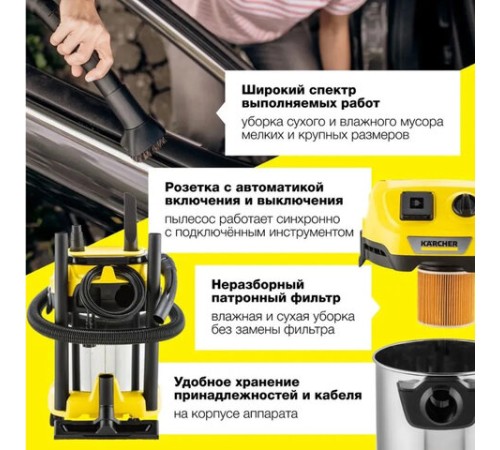 Широкий спектр выполняемых работ

уборка сухого и влажного мусора мелких и крупных размеров

Розетка с автоматикой включения и выключения

пылесос работает синхронно с подключённым инструментом

KÄRCHER

Неразборный патронный фильтр

влажная и сухая уборка без замены фильтра

Удобное хранение принадлежностей и кабеля

на корпусе аппарата