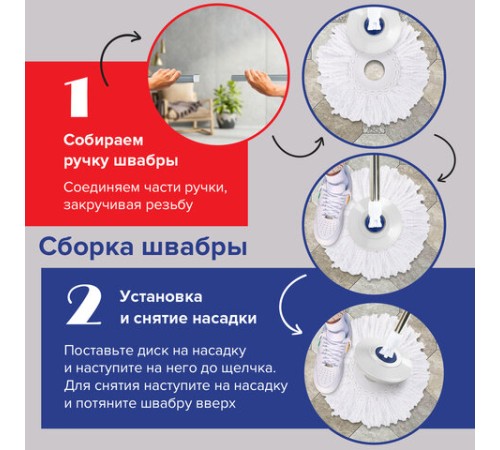 1

Собираем ручку швабры

Соединяем части ручки, закручивая резьбу

Сборка швабры

2

Установка и снятие насадки

Поставьте диск на насадку и наступите на него до щелчка. Для снятия наступите на насадку и потяните швабру вверх