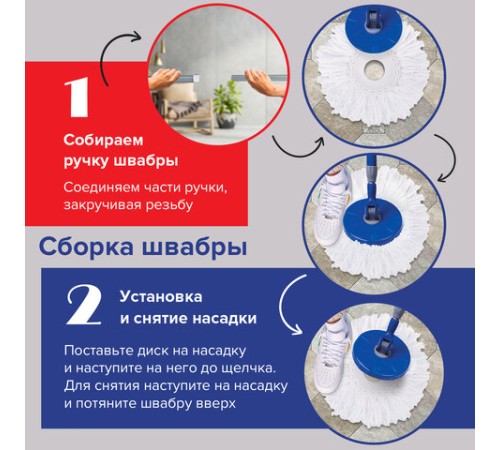 1

Собираем ручку швабры

Соединяем части ручки, закручивая резьбу

Сборка швабры

2

Установка и снятие насадки

Поставьте диск на насадку и наступите на него до щелчка. Для снятия наступите на насадку и потяните швабру вверх