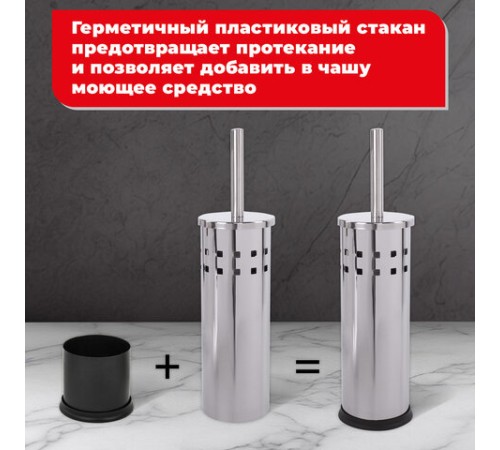 Герметичный пластиковый стакан предотвращает протекание и позволяет добавить в чашу моющее средство

+

=