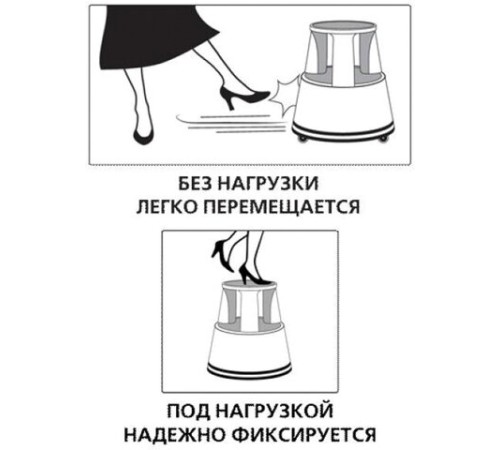 БЕЗ НАГРУЗКИ
ЛЕГКО ПЕРЕМЕЩАЕТСЯ

ПОД НАГРУЗКОЙ
НАДЕЖНО ФИКСИРУЕТСЯ