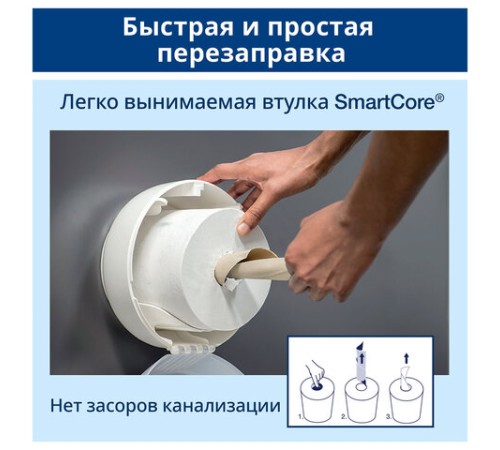 Быстрая и простая перезаправка

Легко вынимаемая втулка SmartCore®

Нет засоров канализации

1.

2.

3.