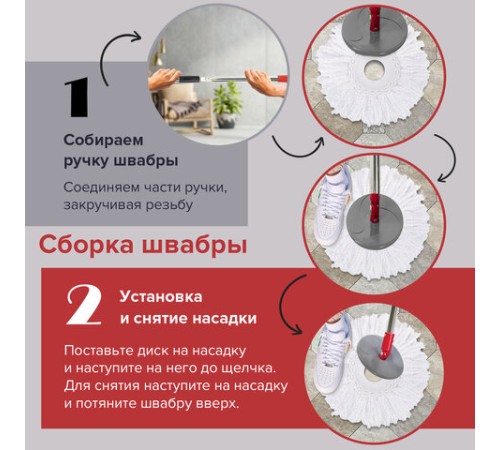 1

Собираем ручку швабры

Соединяем части ручки, закручивая резьбу

Сборка швабры

2

Установка и снятие насадки

Поставьте диск на насадку и наступите на него до щелчка. Для снятия наступите на насадку и потяните швабру вверх.