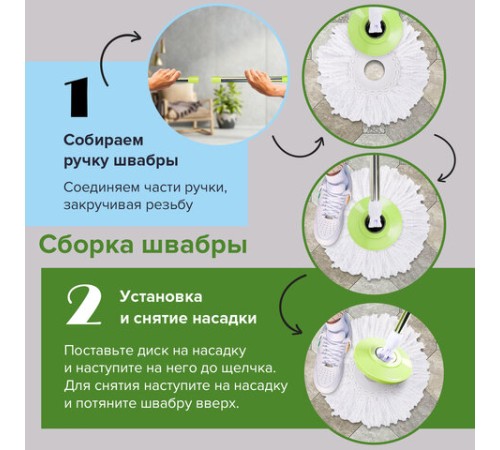 1

Собираем ручку швабры

Соединяем части ручки, закручивая резьбу

Сборка швабры

2

Установка и снятие насадки

Поставьте диск на насадку и наступите на него до щелчка. Для снятия наступите на насадку и потяните швабру вверх.