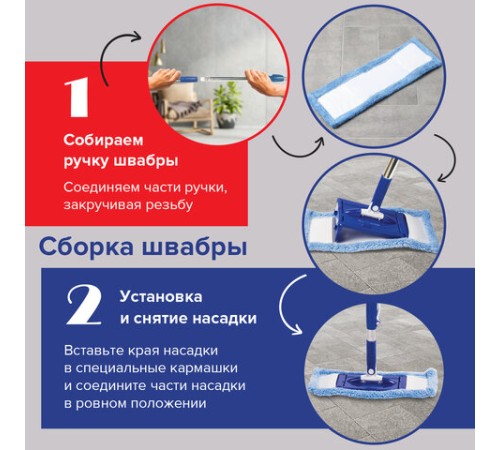 1

Собираем ручку швабры

Соединяем части ручки, закручивая резьбу

Сборка швабры

2

Установка и снятие насадки

Вставьте края насадки в специальные кармашки и соедините части насадки в ровном положении