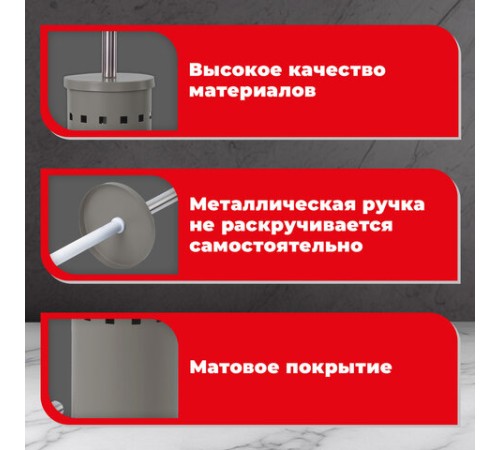 Высокое качество материалов

Металлическая ручка не раскручивается самостоятельно

Матовое покрытие