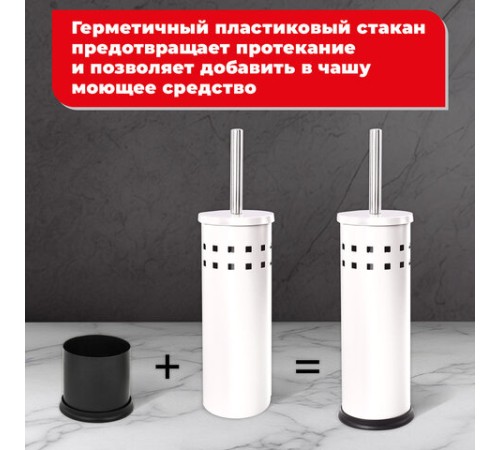 Герметичный пластиковый стакан предотвращает протекание и позволяет добавить в чашу моющее средство

+

=