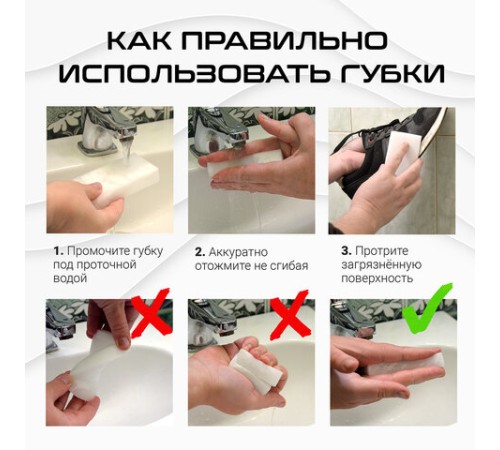 КАК ПРАВИЛЬНО ИСПОЛЬЗОВАТЬ ГУБКИ

1. Промочите губку под проточной водой

2. Аккуратно отожмите не сгибая

3. Протрите загрязнённую поверхность