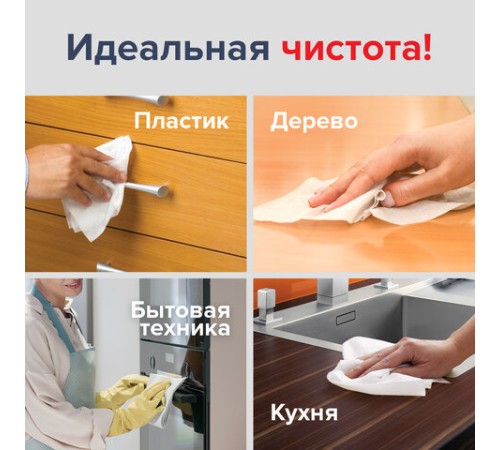 Идеальная чистота!

Пластик

Дерево

Бытовая техника

Кухня