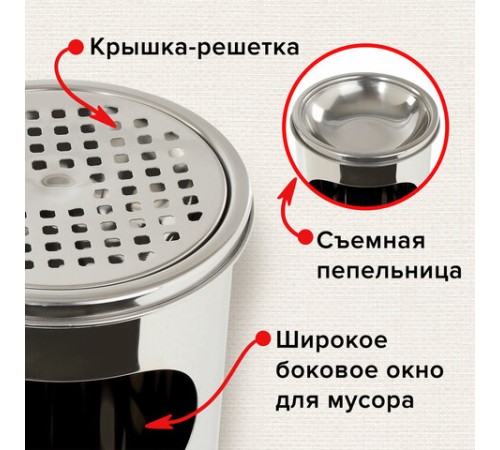 Крышка-решетка

Съемная пепельница

Широкое боковое окно для мусора