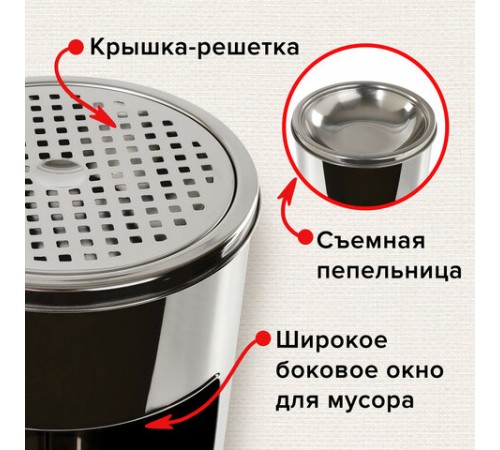 Крышка-решетка

Съемная пепельница

Широкое боковое окно для мусора