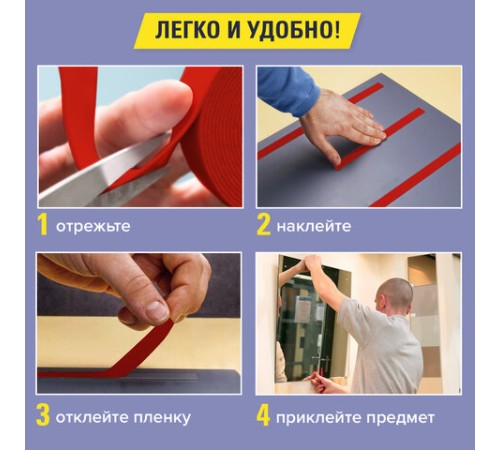 ЛЕГКО И УДОБНО!

1 отрежьте

2 наклейте

3 отклейте пленку

4 приклейте предмет