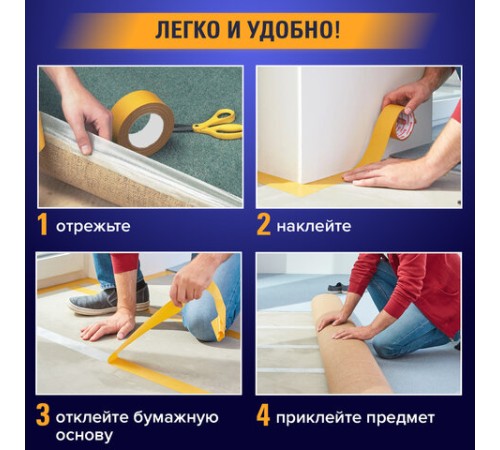 ЛЕГКО И УДОБНО!

1 отрежьте

2 наклейте

3 отклейте бумажную основу

4 приклейте предмет