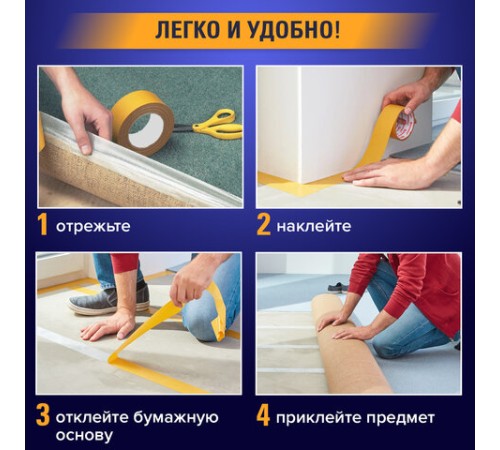 ЛЕГКО И УДОБНО!

1 отрежьте

2 наклейте

3 отклейте бумажную основу

4 приклейте предмет