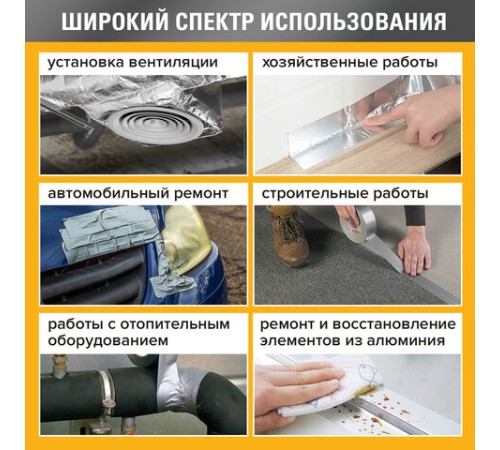 ШИРОКИЙ СПЕКТР ИСПОЛЬЗОВАНИЯ

установка вентиляции

хозяйственные работы

автомобильный ремонт

строительные работы

работы с отопительным оборудованием

ремонт и восстановление элементов из алюминия