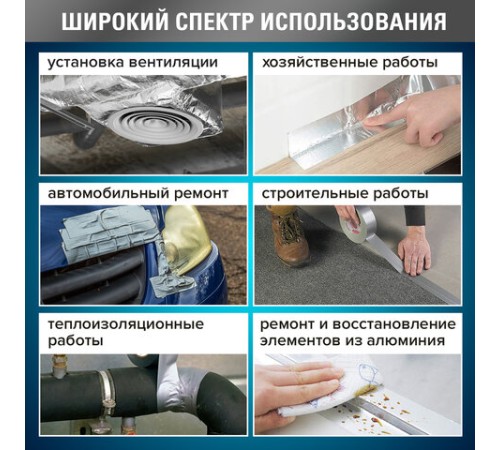 ШИРОКИЙ СПЕКТР ИСПОЛЬЗОВАНИЯ

установка вентиляции

хозяйственные работы

автомобильный ремонт

строительные работы

теплоизоляционные работы

ремонт и восстановление элементов из алюминия