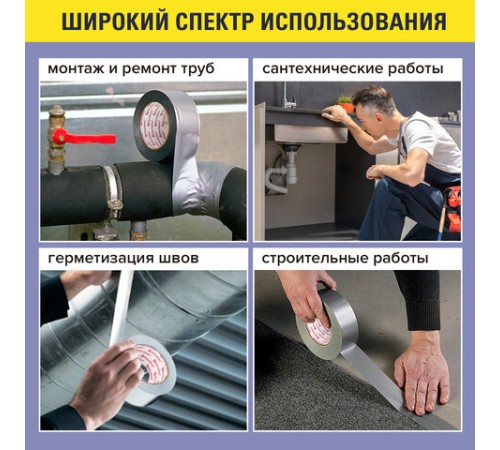 ШИРОКИЙ СПЕКТР ИСПОЛЬЗОВАНИЯ

монтаж и ремонт труб

сантехнические работы

герметизация швов

строительные работы