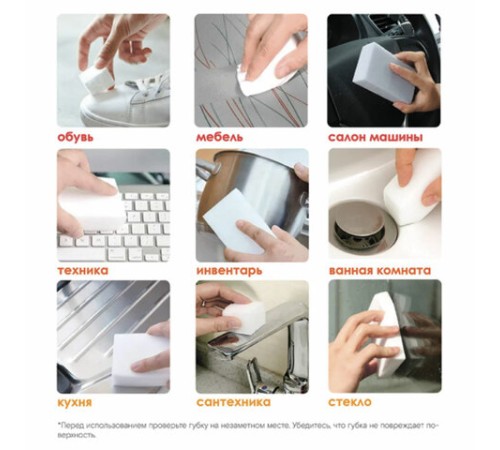 обувь

мебель

салон машины

техника

инвентарь

ванная комната

кухня

сантехника

стекло

*Перед использованием проверьте губку на незаметном месте. Убедитесь, что губка не повреждает поверхность.