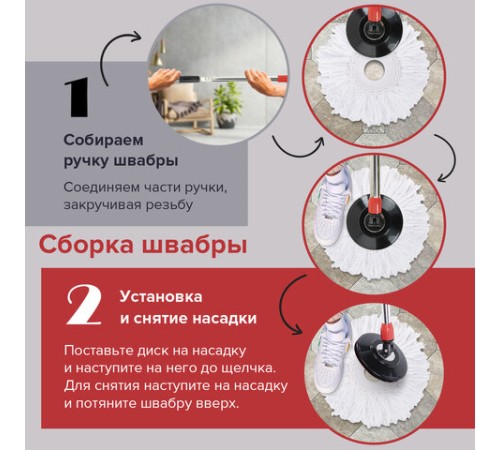 1

Собираем ручку швабры

Соединяем части ручки, закручивая резьбу

Сборка швабры

2

Установка и снятие насадки

Поставьте диск на насадку и наступите на него до щелчка. Для снятия наступите на насадку и потяните швабру вверх.