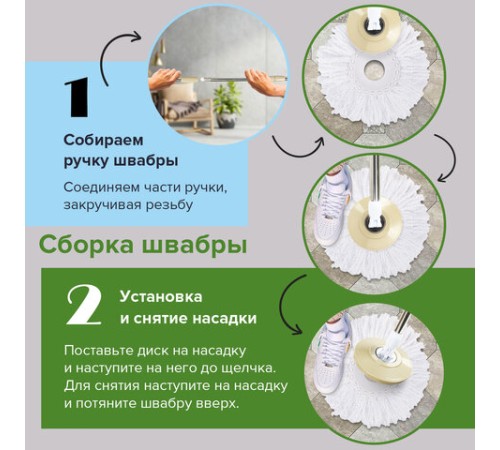 1

Собираем ручку швабры

Соединяем части ручки, закручивая резьбу

Сборка швабры

2

Установка и снятие насадки

Поставьте диск на насадку и наступите на него до щелчка. Для снятия наступите на насадку и потяните швабру вверх.