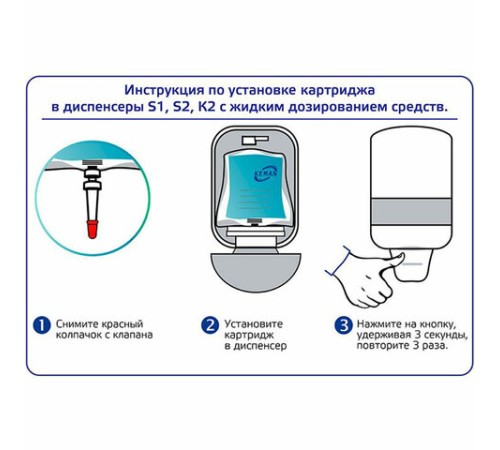 Инструкция по установке картриджа в диспенсеры S1, S2, K2 с жидким дозированием средств.

KEMAN

1 Снимите красный колпачок с клапана

2 Установите картридж в диспенсер

3 Нажмите на кнопку, удерживая 3 секунды, повторите 3 раза.