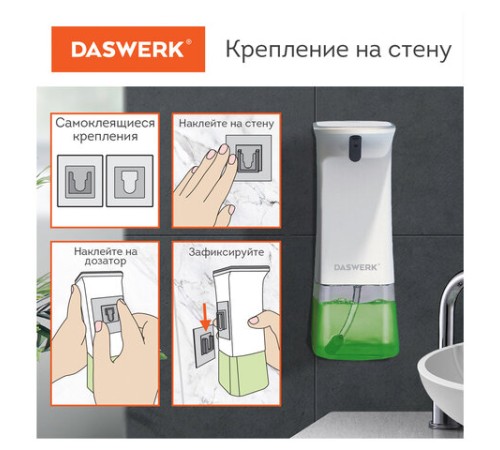 DASWERK®

Крепление на стену

Самоклеящиеся крепления

Наклейте на стену

Наклейте на дозатор

Зафиксируйте

DASWERK®