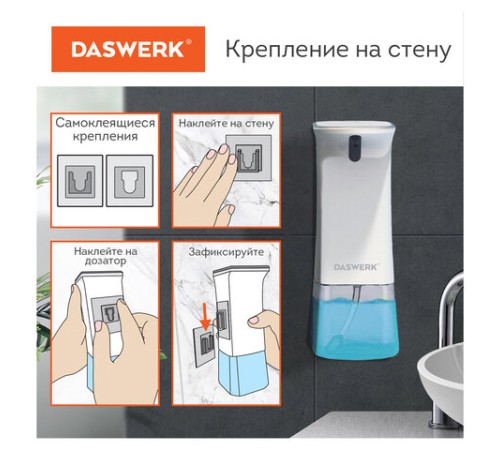 DASWERK®

Крепление на стену

Самоклеящиеся крепления

Наклейте на стену

Наклейте на дозатор

Зафиксируйте

DASWERK®