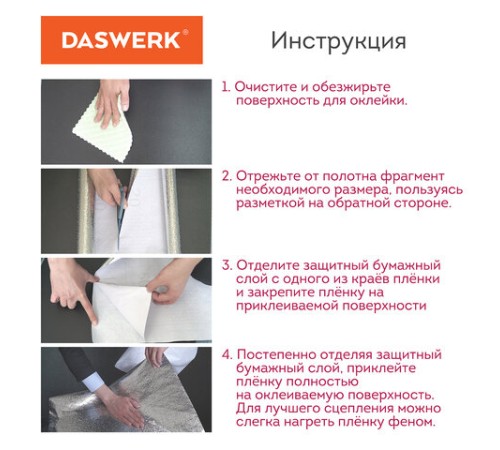 DASWERK®

Инструкция

1. Очистите и обезжирьте поверхность для оклейки.

2. Отрежьте от полотна фрагмент необходимого размера, пользуясь разметкой на обратной стороне.

3. Отделите защитный бумажный слой с одного из краёв плёнки и закрепите плёнку на приклеиваемой поверхности

4. Постепенно отделяя защитный бумажный слой, приклейте плёнку полностью на оклеиваемую поверхность. Для лучшего сцепления можно слегка нагреть плёнку феном.