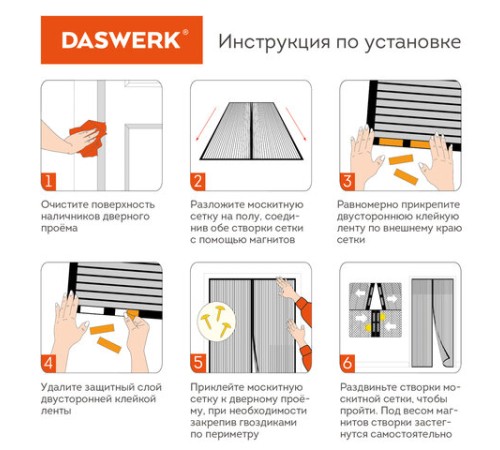 DASWERK®

Инструкция по установке

1

Очистите поверхность наличников дверного проёма

2

Разложите москитную сетку на полу, соединив обе створки сетки с помощью магнитов

3

Равномерно прикрепите двустороннюю клейкую ленту по внешнему краю сетки

4

Удалите защитный слой двусторонней клейкой ленты

5

Приклейте москитную сетку к дверному проёму, при необходимости закрепив гвоздиками по периметру

6

Раздвиньте створки москитной сетки, чтобы пройти. Под весом магнитов створки застегнутся самостоятельно