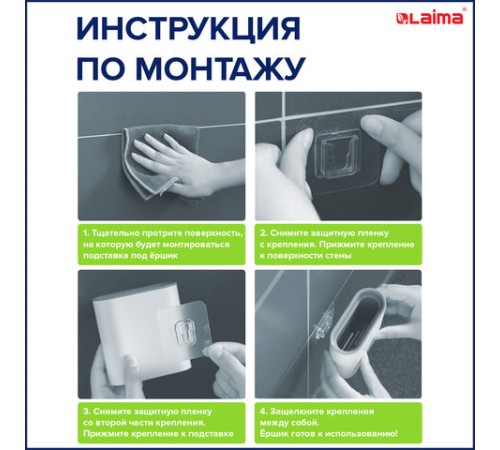 ИНСТРУКЦИЯ ПО МОНТАЖУ

Laima

1. Тщательно протрите поверхность, на которую будет монтироваться подставка под ёршик

2. Снимите защитную пленку с крепления. Прижмите крепление к поверхности стены

3. Снимите защитную пленку со второй части крепления. Прижмите крепление к подставке

4. Защелкните крепления между собой. Ёршик готов к использованию!