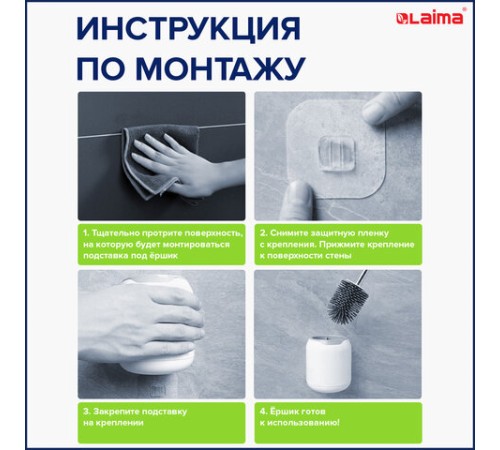 ИНСТРУКЦИЯ ПО МОНТАЖУ

Laima

1. Тщательно протрите поверхность, на которую будет монтироваться подставка под ёршик

2. Снимите защитную пленку с крепления. Прижмите крепление к поверхности стены

3. Закрепите подставку на креплении

4. Ёршик готов к использованию!