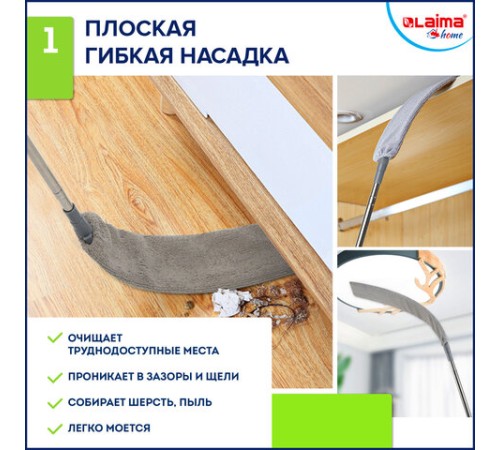 1

ПЛОСКАЯ ГИБКАЯ НАСАДКА

LAIMA home

ОЧИЩАЕТ ТРУДНОДОСТУПНЫЕ МЕСТА

ПРОНИКАЕТ В ЗАЗОРЫ И ЩЕЛИ

СОБИРАЕТ ШЕРСТЬ, ПЫЛЬ

ЛЕГКО МОЕТСЯ