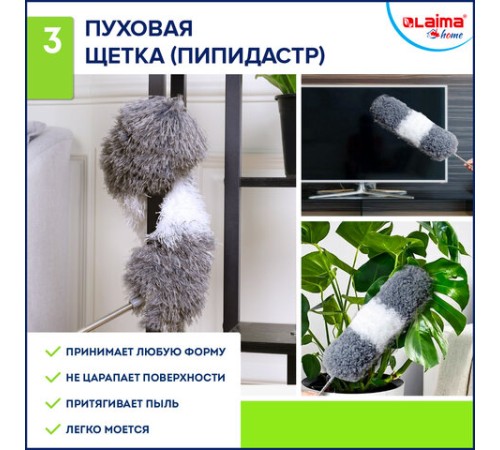 3

ПУХОВАЯ ЩЕТКА (ПИПИДАСТР)

LAIMA home

ПРИНИМАЕТ ЛЮБУЮ ФОРМУ

НЕ ЦАРАПАЕТ ПОВЕРХНОСТИ

ПРИТЯГИВАЕТ ПЫЛЬ

ЛЕГКО МОЕТСЯ