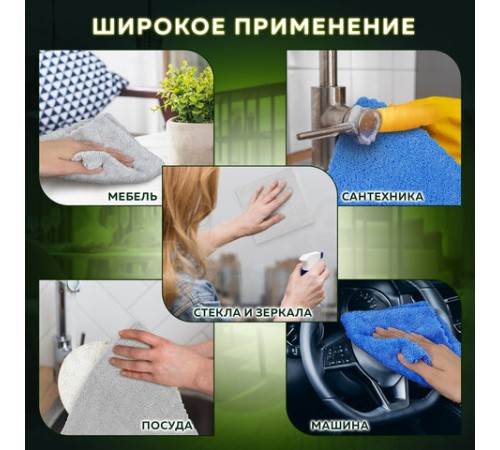 ШИРОКОЕ ПРИМЕНЕНИЕ

МЕБЕЛЬ

САНТЕХНИКА

СТЕКЛА И ЗЕРКАЛА

ПОСУДА

МАШИНА