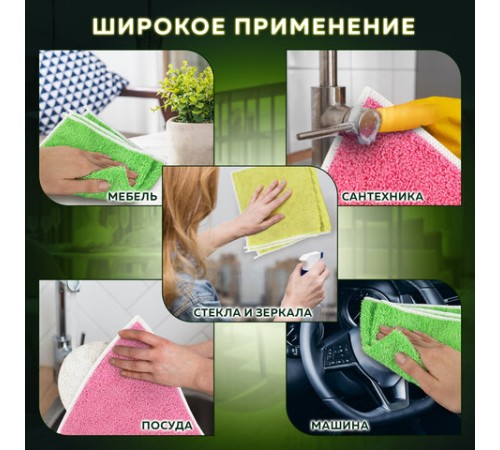 ШИРОКОЕ ПРИМЕНЕНИЕ

МЕБЕЛЬ

САНТЕХНИКА

СТЕКЛА И ЗЕРКАЛА

ПОСУДА

МАШИНА