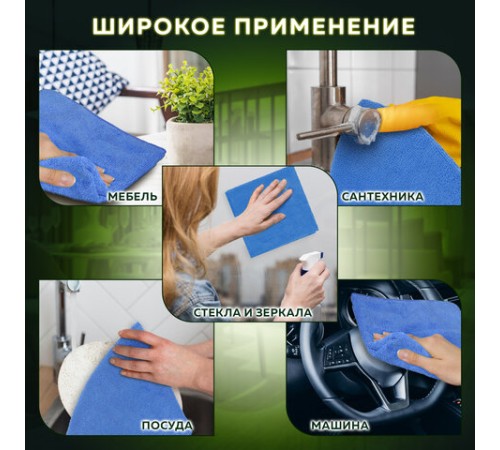 ШИРОКОЕ ПРИМЕНЕНИЕ

МЕБЕЛЬ

САНТЕХНИКА

СТЕКЛА И ЗЕРКАЛА

ПОСУДА

МАШИНА