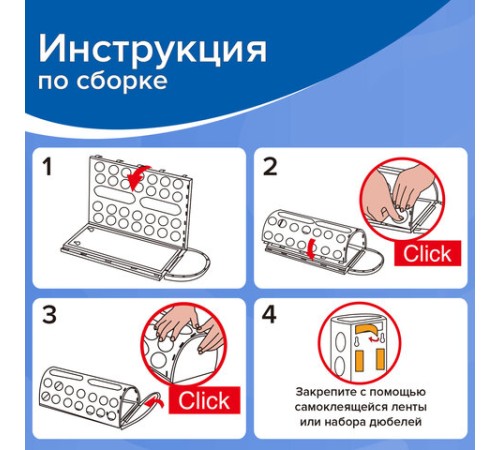 Инструкция
по сборке

1

2

Click

3

Click

4

Закрепите с помощью самоклеящейся ленты или набора дюбелей