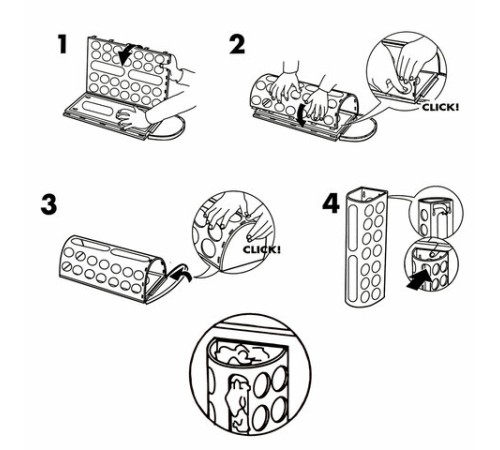 1

2

CLICK!

3

CLICK!

4