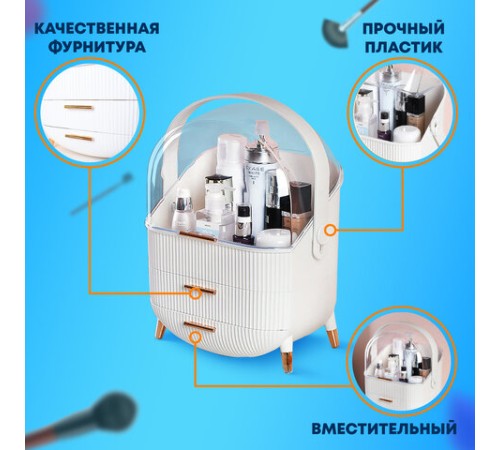 КАЧЕСТВЕННАЯ ФУРНИТУРА

ПРОЧНЫЙ ПЛАСТИК

ВМЕСТИТЕЛЬНЫЙ