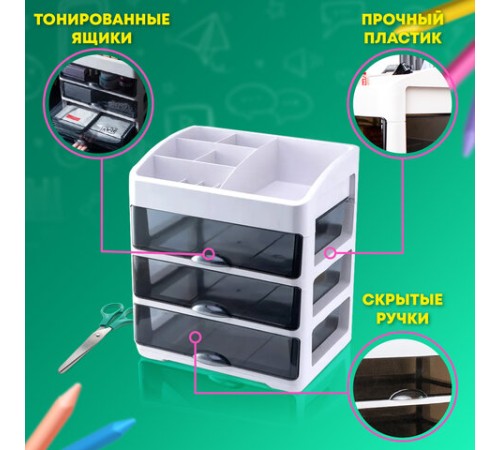 ТОНИРОВАННЫЕ ЯЩИКИ

ПРОЧНЫЙ ПЛАСТИК

СКРЫТЫЕ РУЧКИ