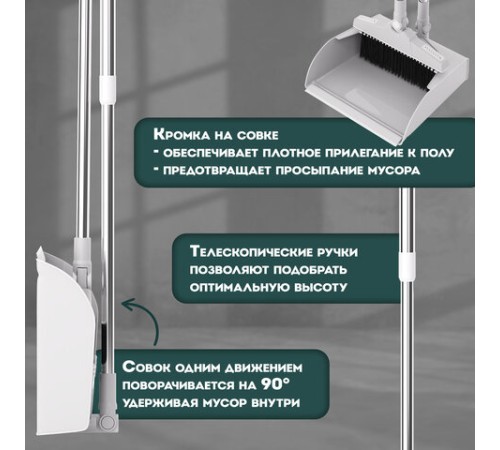 Кромка на совке
- обеспечивает плотное прилегание к полу
- предотвращает просыпание мусора

Телескопические ручки позволяют подобрать оптимальную высоту

Совок одним движением поворачивается на 90° удерживая мусор внутри