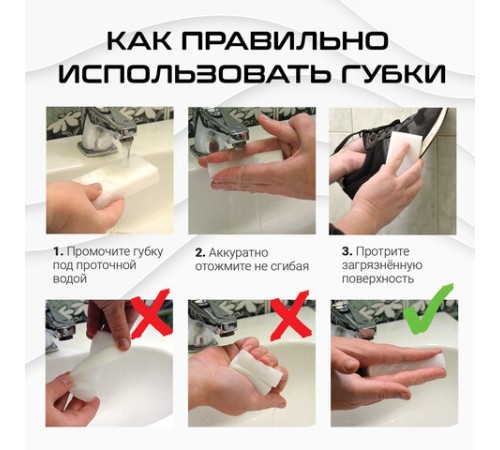 КАК ПРАВИЛЬНО ИСПОЛЬЗОВАТЬ ГУБКИ

1. Промочите губку под проточной водой

2. Аккуратно отожмите не сгибая

3. Протрите загрязнённую поверхность