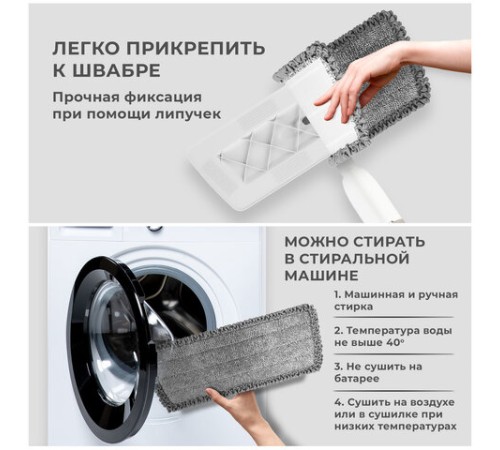 ЛЕГКО ПРИКРЕПИТЬ К ШВАБРЕ

Прочная фиксация при помощи липучек

МОЖНО СТИРАТЬ В СТИРАЛЬНОЙ МАШИНЕ

1. Машинная и ручная стирка

2. Температура воды не выше 40°

3. Не сушить на батарее

4. Сушить на воздухе или в сушилке при низких температурах