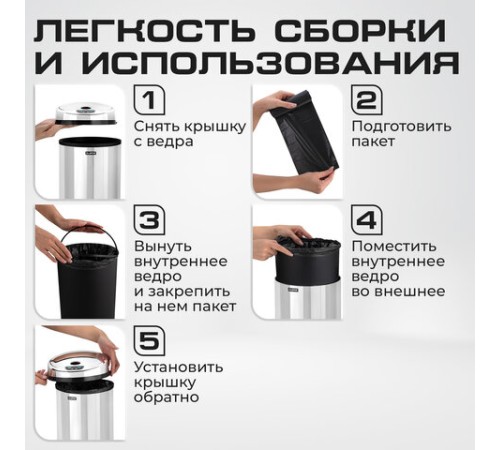 ЛЕГКОСТЬ СБОРКИ И ИСПОЛЬЗОВАНИЯ

1
Снять крышку с ведра

2
Подготовить пакет

3
Вынуть внутреннее ведро и закрепить на нем пакет

4
Поместить внутреннее ведро во внешнее

5
Установить крышку обратно