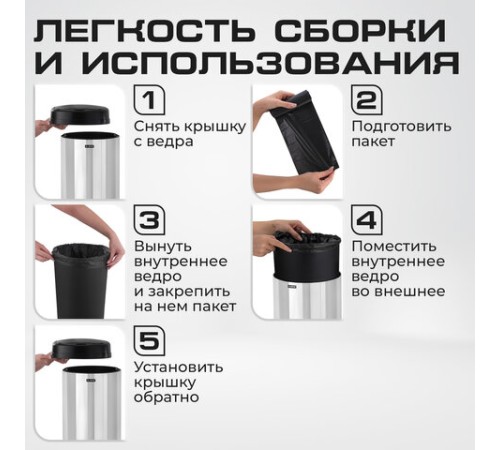 ЛЕГКОСТЬ СБОРКИ И ИСПОЛЬЗОВАНИЯ

1
Снять крышку с ведра

2
Подготовить пакет

3
Вынуть внутреннее ведро и закрепить на нем пакет

4
Поместить внутреннее ведро во внешнее

5
Установить крышку обратно